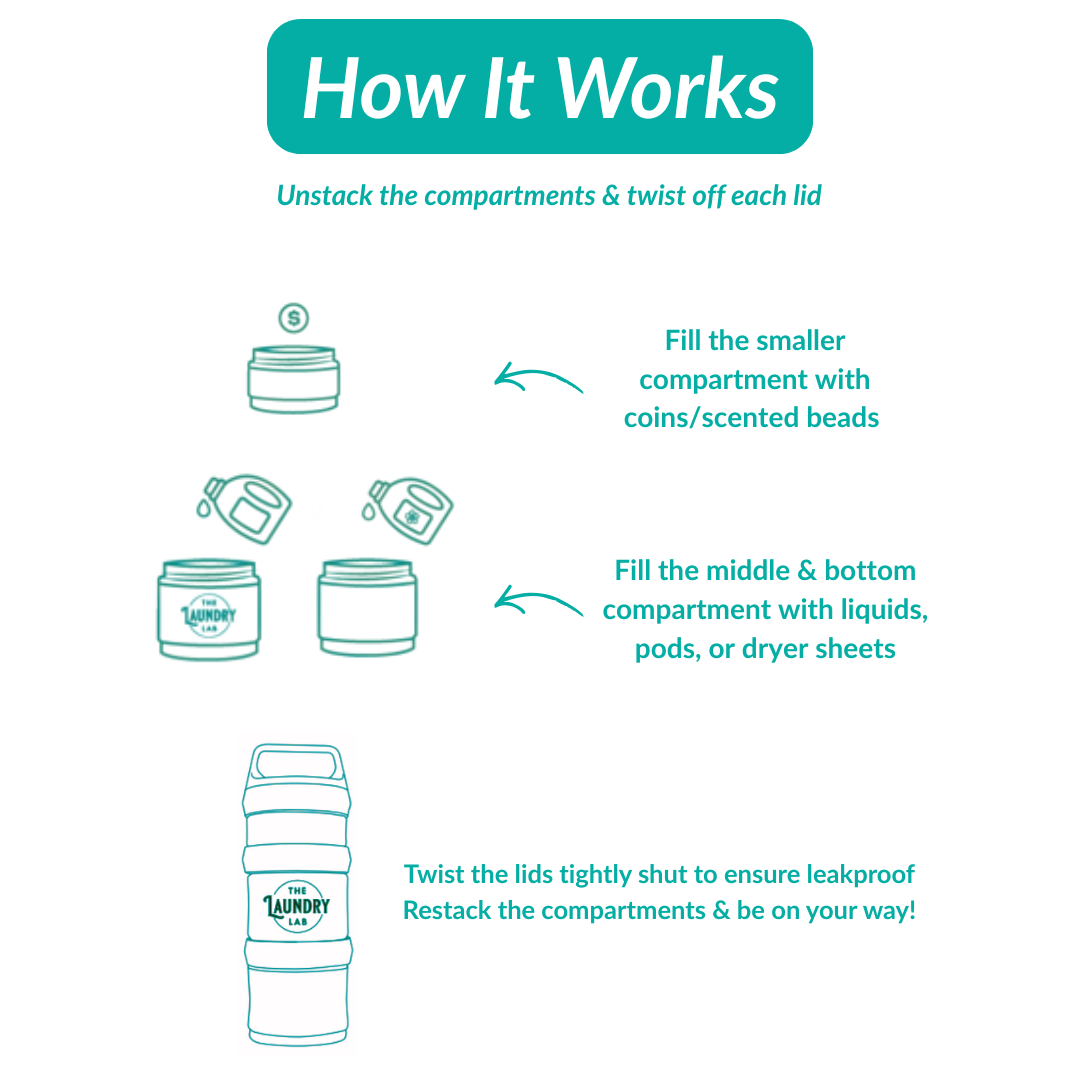 How It Works

Unstack the compartments & twist off each lid

$

Fill the smaller compartment with coins/scented beads

THE LAUNDRY LAB

Fill the middle & bottom compartment with liquids, pods, or dryer sheets

THE LAUNDRY LAB

Twist the lids tightly shut to ensure leakproof
Restack the compartments & be on your way!